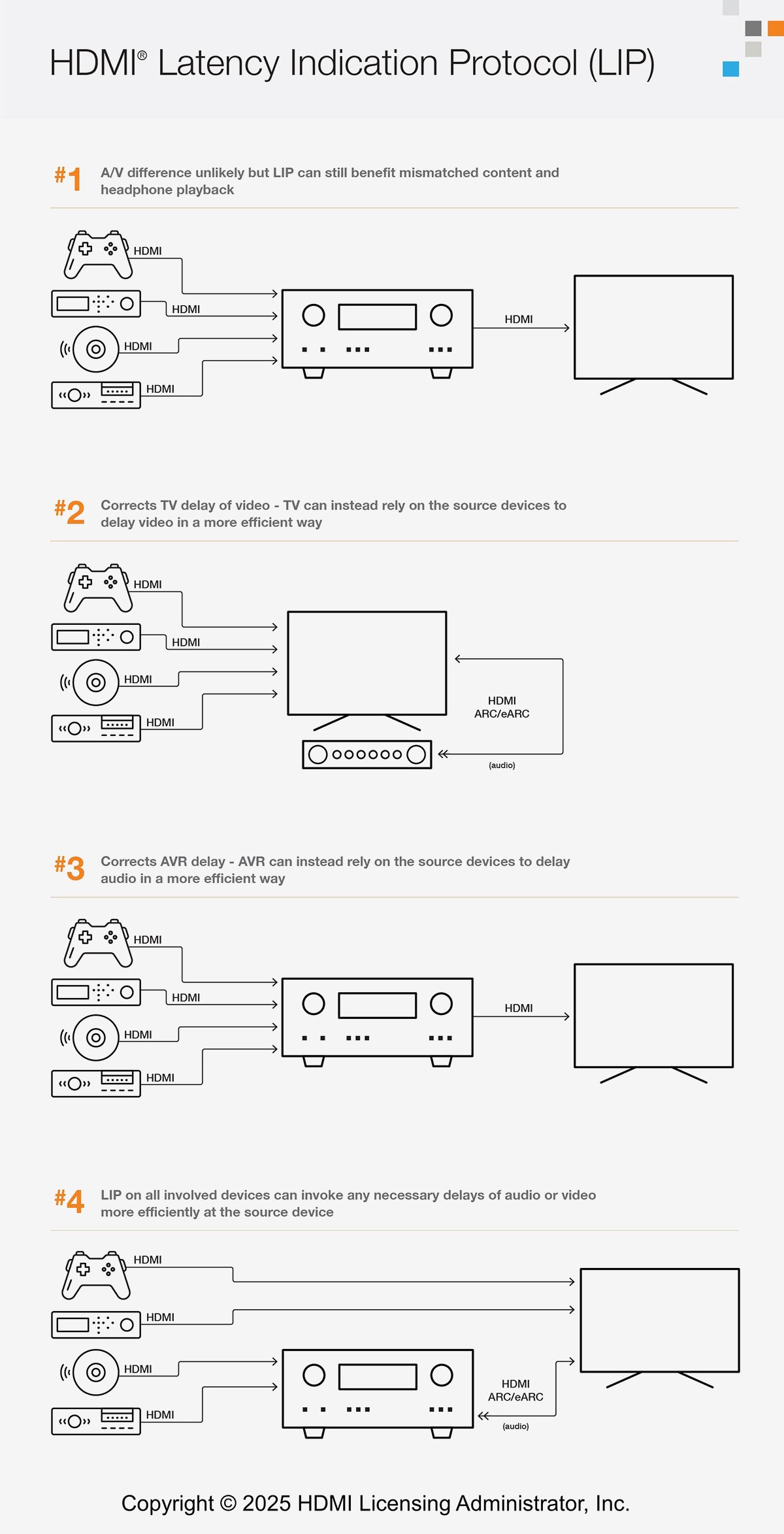 HDMI® Latency Indication Protocol (LIP)

#1 A/V difference unlikely but LIP can still benefit mismatched content and headphone playback

HDMI
HDMI
HDMI
HDMI
HDMI

#2 Corrects TV delay of video - TV can instead rely on the source devices to delay video in a more efficient way

HDMI
HDMI
HDMI
HDMI
HDMI ARC/eARC
(audio)

#3 Corrects AVR delay - AVR can instead rely on the source devices to delay audio in a more efficient way

HDMI
HDMI
HDMI
HDMI
HDMI

#4 LIP on all involved devices can invoke any necessary delays of audio or video more efficiently at the source device

HDMI
HDMI
HDMI
HDMI
HDMI ARC/eARC
(audio)

Copyright © 2025 HDMI Licensing Administrator, Inc.